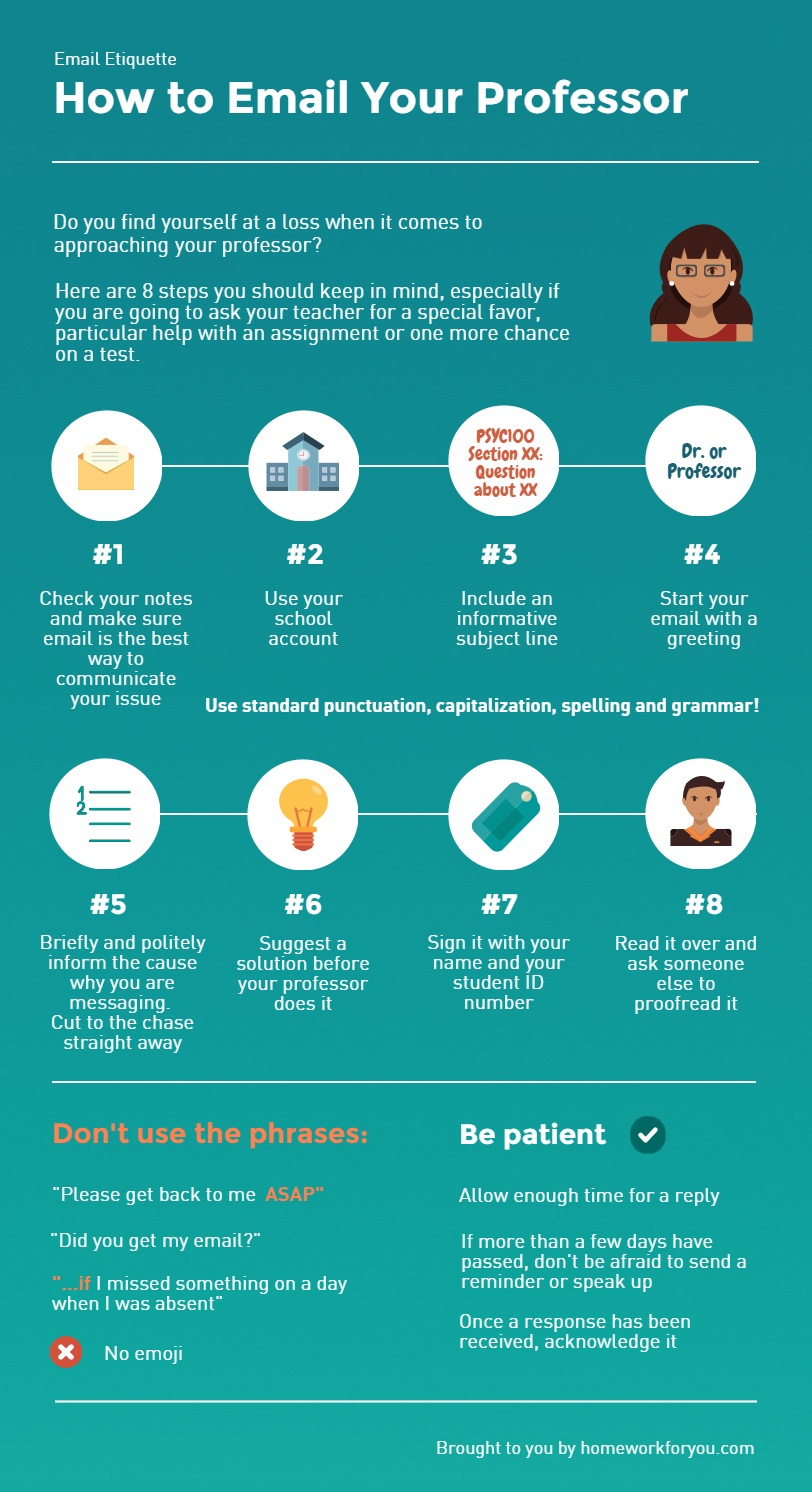 Email Etiquette

How to Email Your Professor

Do you find yourself at a loss when it comes to approaching your professor?

Here are 8 steps you should keep in mind, especially if you are going to ask your teacher for a special favor, particular help with an assignment or one more chance on a test.

PSYC100 Section XX: Question about XX

Dr. or Professor

#1

Check your notes and make sure email is the best way to communicate your issue

#2

Use your school account

#3

Include an informative subject line

#4

Start your email with a greeting

Use standard punctuation, capitalization, spelling and grammar!

#5

Briefly and politely inform the cause why you are messaging. Cut to the chase straight away

#6

Suggest a solution before your professor does it

#7

Sign it with your name and your student ID number

#8

Read it over and ask someone else to proofread it

Don't use the phrases:

"Please get back to me ASAP"

"Did you get my email?"

"...if I missed something on a day when I was absent"

No emoji

Be patient

Allow enough time for a reply

If more than a few days have passed, don't be afraid to send a reminder or speak up

Once a response has been received, acknowledge it

Brought to you by homeworkforyou.com