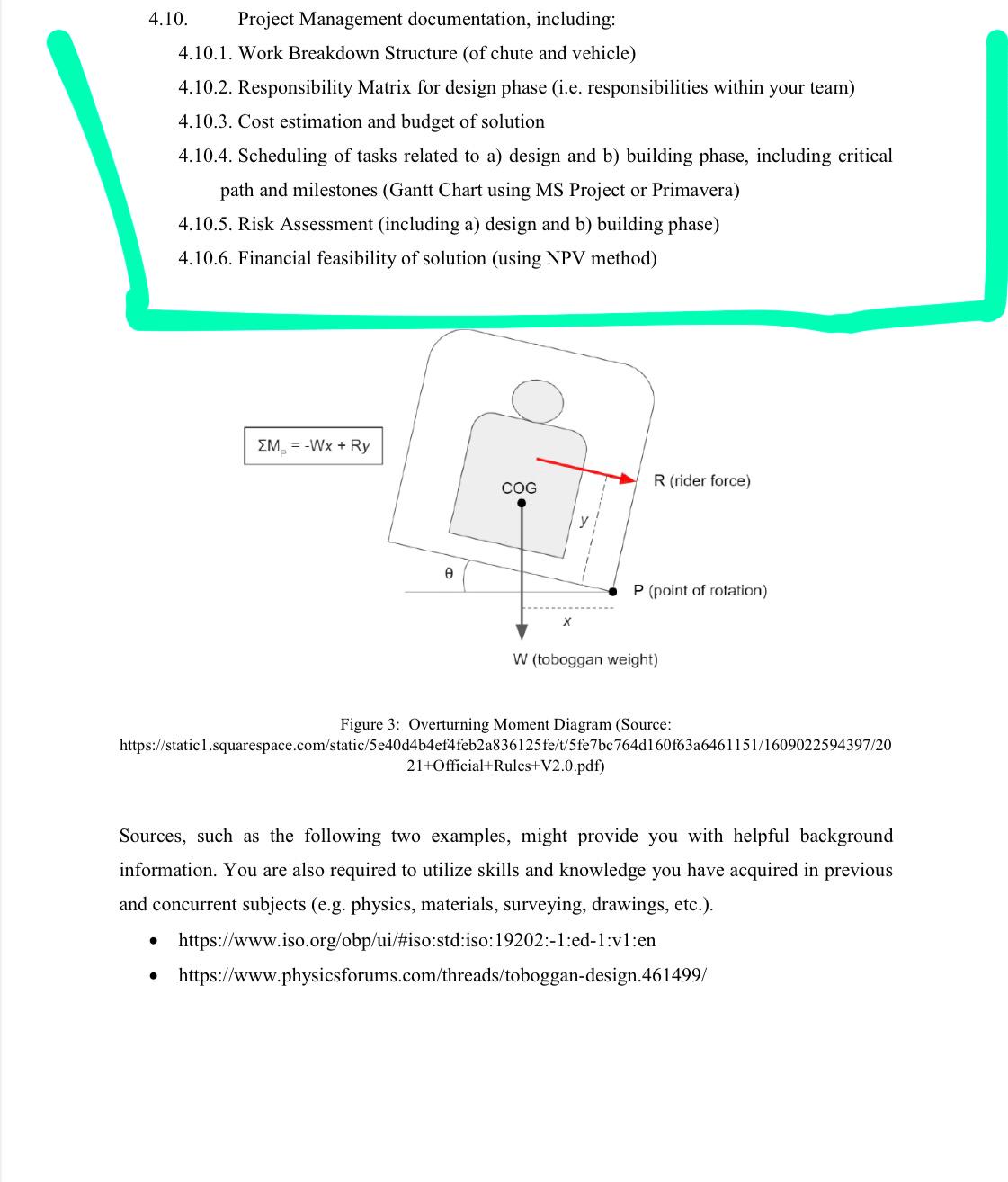 4.10. Project Management documentation, including:

4.10.1. Work Breakdown Structure (of chute and vehicle)

4.10.2. Responsibility Matrix for design phase (i.e. responsibilities within your team)

4.10.3. Cost estimation and budget of solution

4.10.4. Scheduling of tasks related to a) design and b) building phase, including critical path and milestones (Gantt Chart using MS Project or Primavera)

4.10.5. Risk Assessment (including a) design and b) building phase)

4.10.6. Financial feasibility of solution (using NPV method)

$\Sigma M_P = -Wx + Ry$

COG

R (rider force)

y

θ

P (point of rotation)

x

W (toboggan weight)

Figure 3: Overturning Moment Diagram (Source: https://static1.squarespace.com/static/5e40d4b4ef4feb2a836125fe/t/5fe7bc764d160f63a6461151/1609022594397/2021+Official+Rules+V2.0.pdf)

Sources, such as the following two examples, might provide you with helpful background information. You are also required to utilize skills and knowledge you have acquired in previous and concurrent subjects (e.g. physics, materials, surveying, drawings, etc.).

• https://www.iso.org/obp/ui/#iso:std:iso:19202:-1:ed-1:v1:en

• https://www.physicsforums.com/threads/toboggan-design.461499/